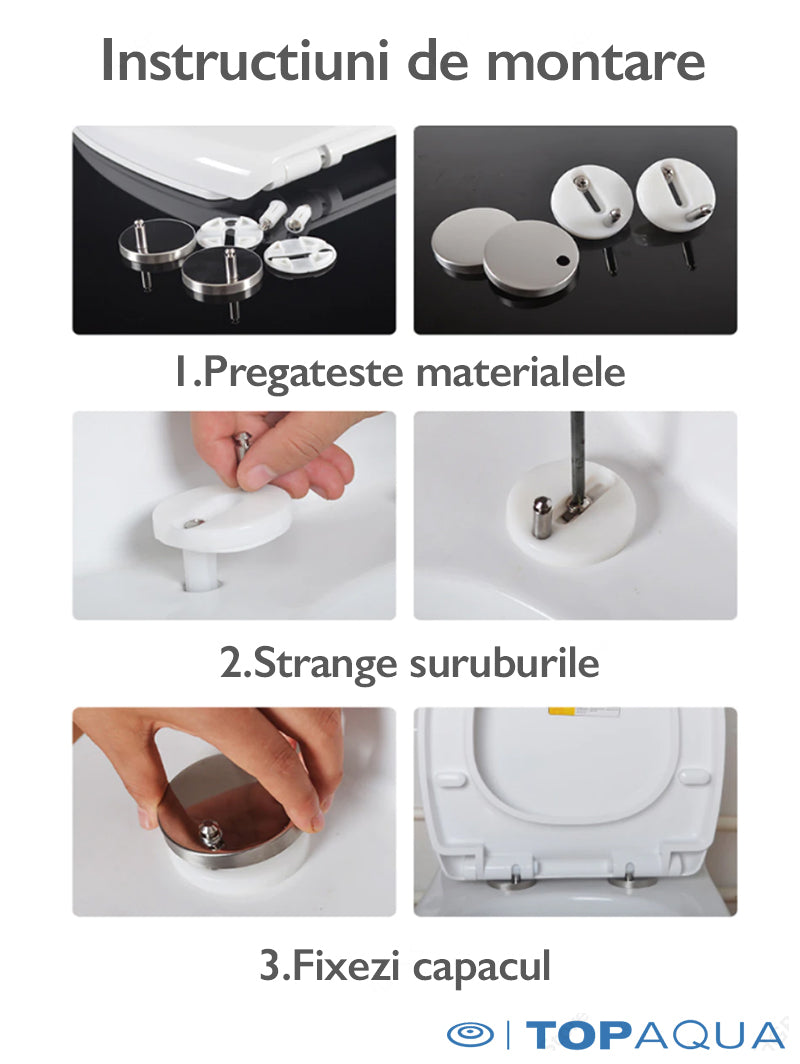 Instructiuni de montare

1.Pregateste materialele

2.Strange suruburile

3.Fixezi capacul

TOPAQUA